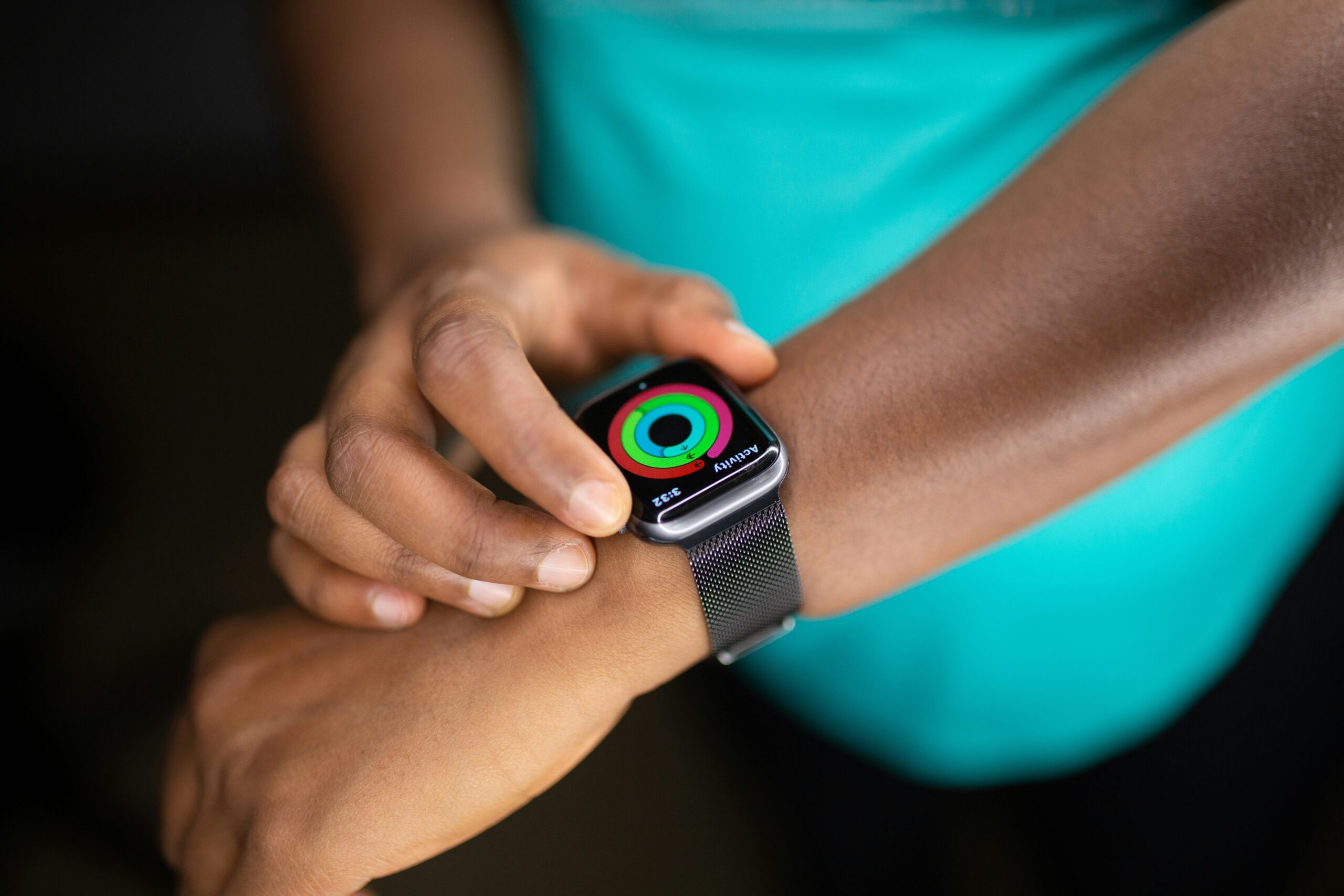 Activity
3:32